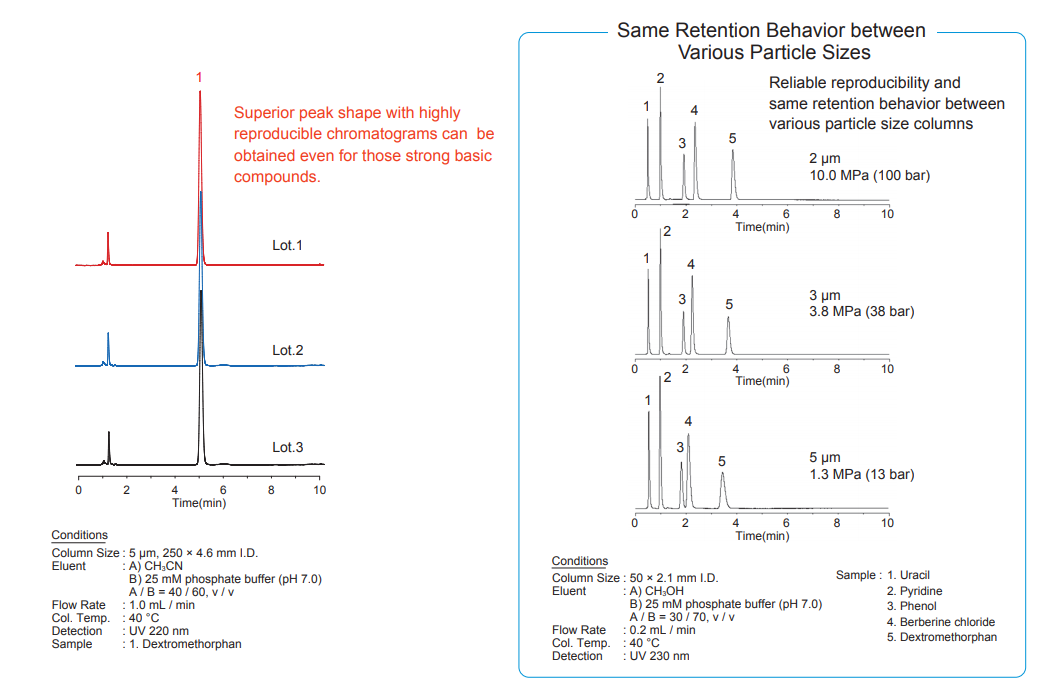 1

Superior peak shape with highly reproducible chromatograms can be obtained even for those strong basic compounds.

Lot.1

Lot.2

Lot.3

0 2 4 6 8 10
Time(min)

Conditions
Column Size : 5 µm, 250 × 4.6 mm I.D.
Eluent : A) $CH_3CN$
B) 25 mM phosphate buffer (pH 7.0)
A / B = 40 / 60, v / v
Flow Rate : 1.0 mL / min
Col. Temp. : 40 °C
Detection : UV 220 nm
Sample : 1. Dextromethorphan

Same Retention Behavior between Various Particle Sizes

Reliable reproducibility and same retention behavior between various particle size columns

1 2 3 4 5

2 µm
10.0 MPa (100 bar)

0 2 4 6 8 10
Time(min)

1 2 3 4 5

3 µm
3.8 MPa (38 bar)

0 2 4 6 8 10
Time(min)

1 2 3 4 5

5 µm
1.3 MPa (13 bar)

0 2 4 6 8 10
Time(min)

Conditions
Column Size : 50 × 2.1 mm I.D.
Eluent : A) $CH_3OH$
B) 25 mM phosphate buffer (pH 7.0)
A / B = 30 / 70, v / v
Flow Rate : 0.2 mL / min
Col. Temp. : 40 °C
Detection : UV 230 nm

Sample : 1. Uracil
2. Pyridine
3. Phenol
4. Berberine chloride
5. Dextromethorphan